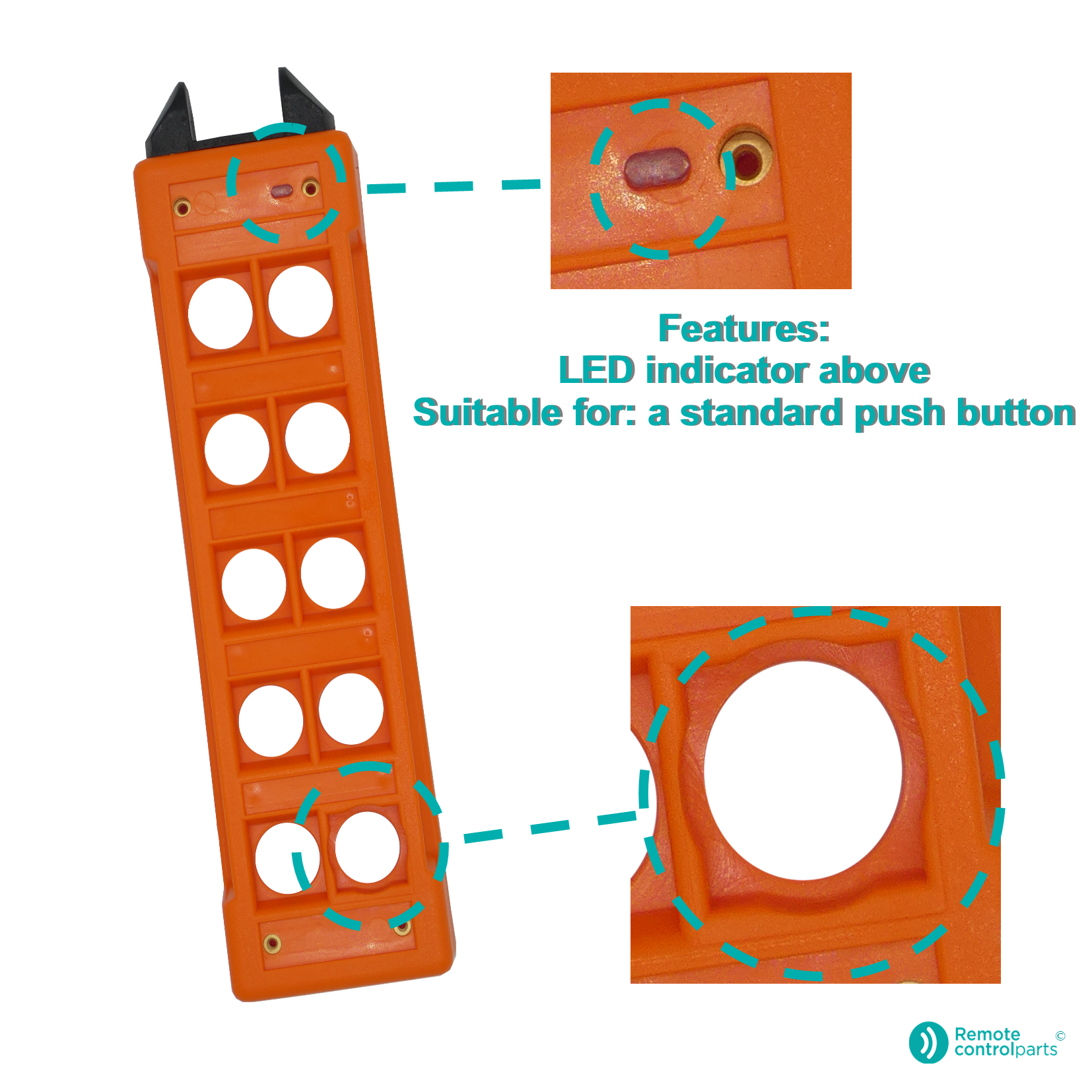 Features:
LED indicator above
Suitable for: a standard push button

Remote controlparts ©