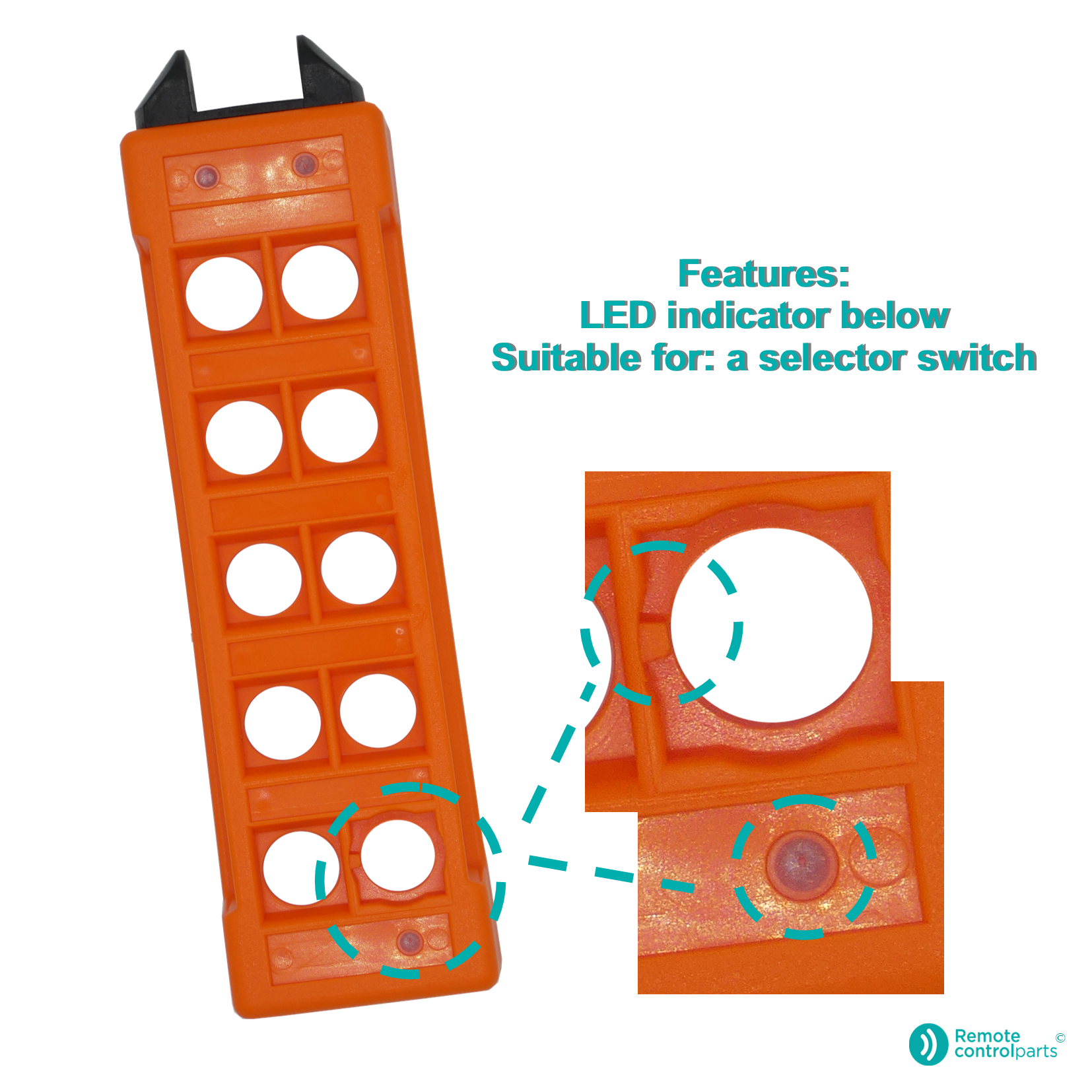 Features:
LED indicator below
Suitable for: a selector switch

Remote controlparts ©